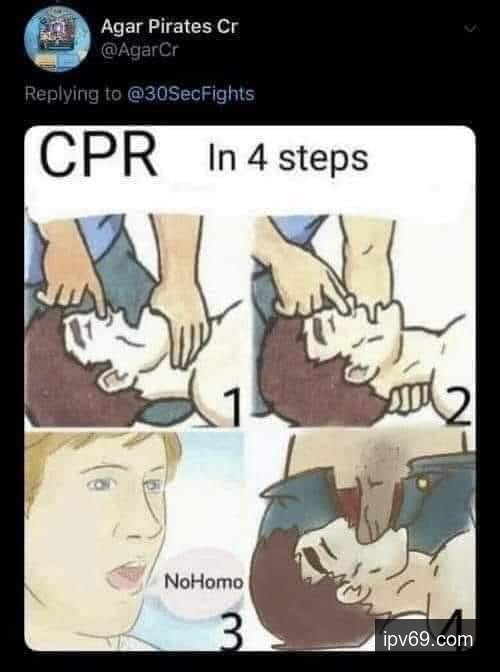 Agar Pirates Cr
@AgarCr

Replying to @30SecFights

CPR In 4 steps

1

2

NoHomo

3

4

ipv69.com